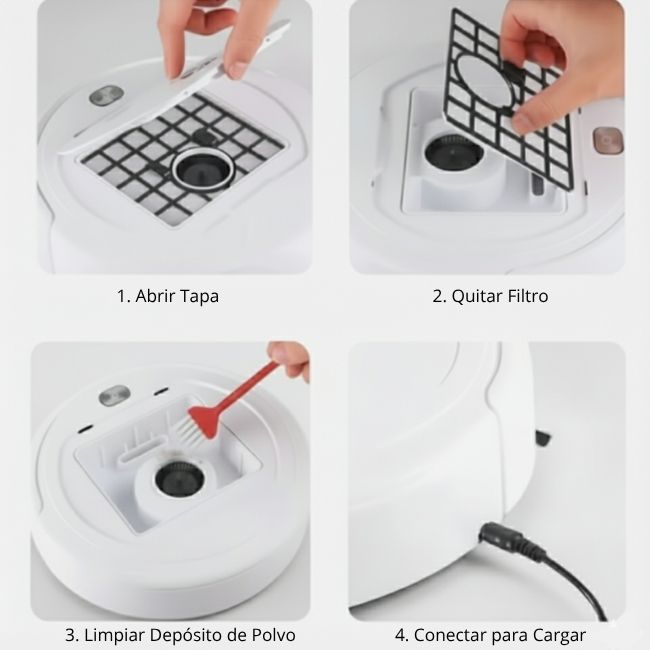 1. Abrir Tapa

2. Quitar Filtro

3. Limpiar Depósito de Polvo

4. Conectar para Cargar