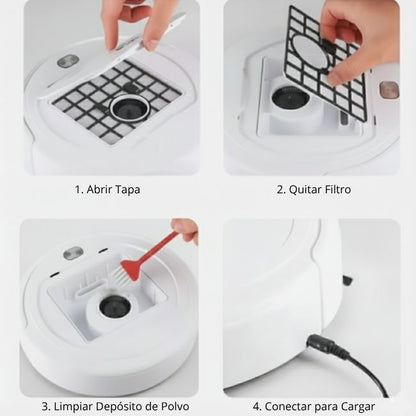 1. Abrir Tapa

2. Quitar Filtro

3. Limpiar Depósito de Polvo

4. Conectar para Cargar